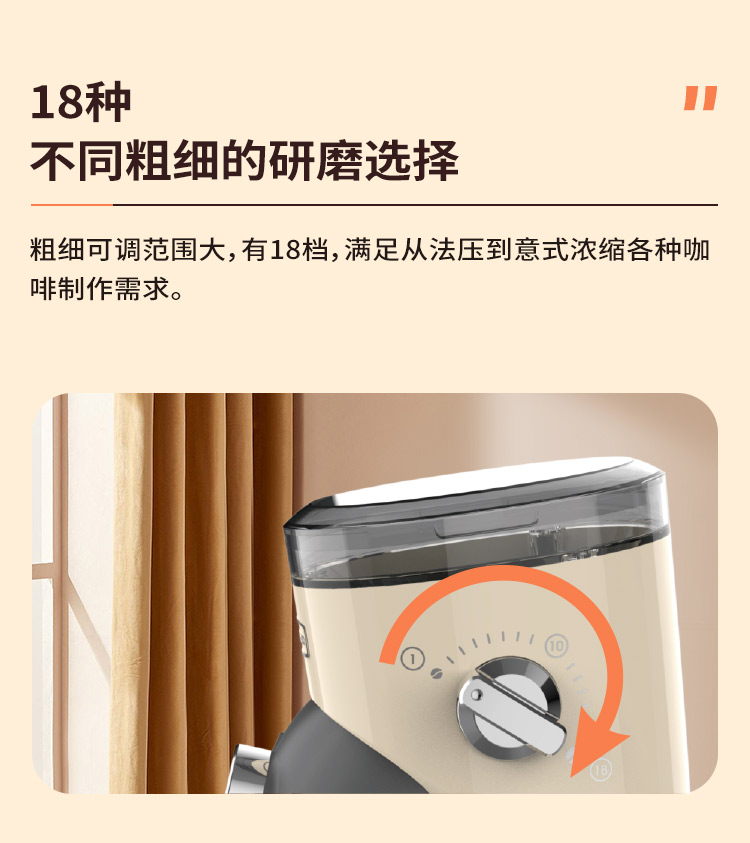 18种
不同粗细的研磨选择

"

粗细可调范围大，有18档，满足从法压到意式浓缩各种咖啡制作需求。

1
10
18