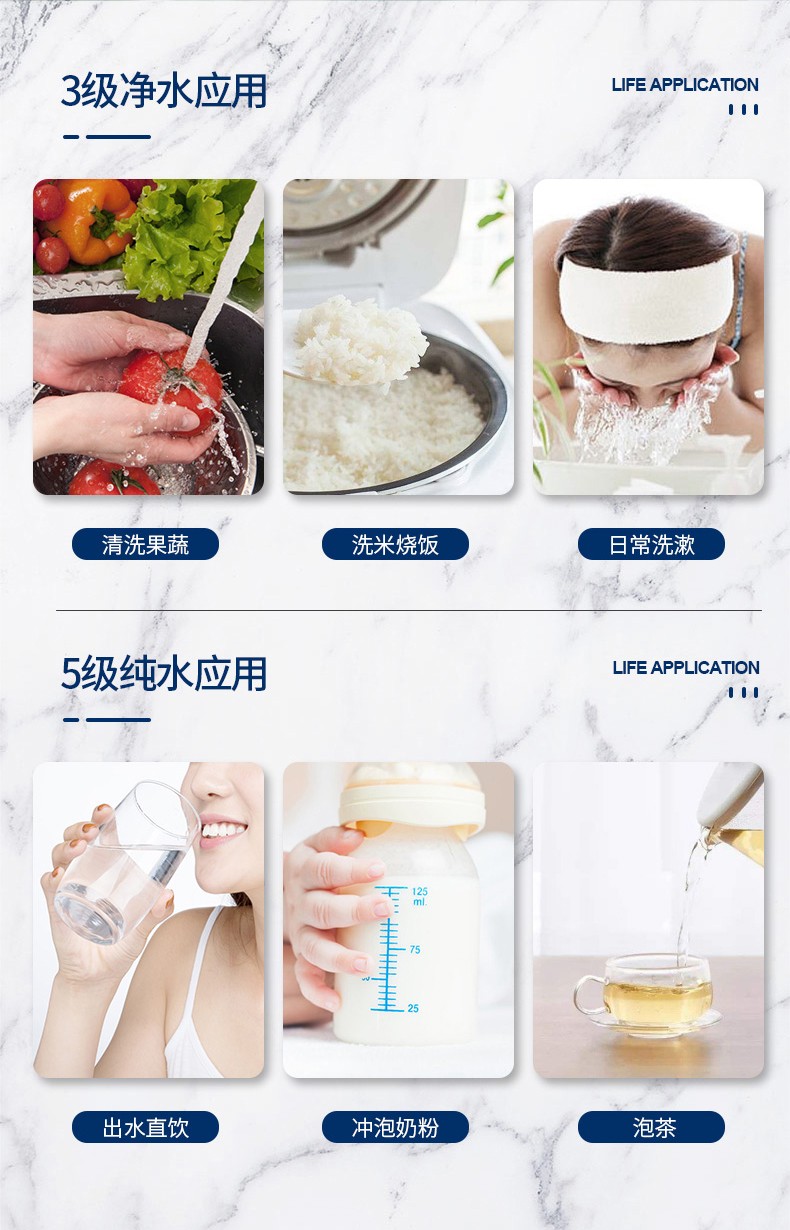 3级净水应用

LIFE APPLICATION

清洗果蔬

洗米烧饭

日常洗漱

5级纯水应用

LIFE APPLICATION

125
ml.
75
25

出水直饮

冲泡奶粉

泡茶